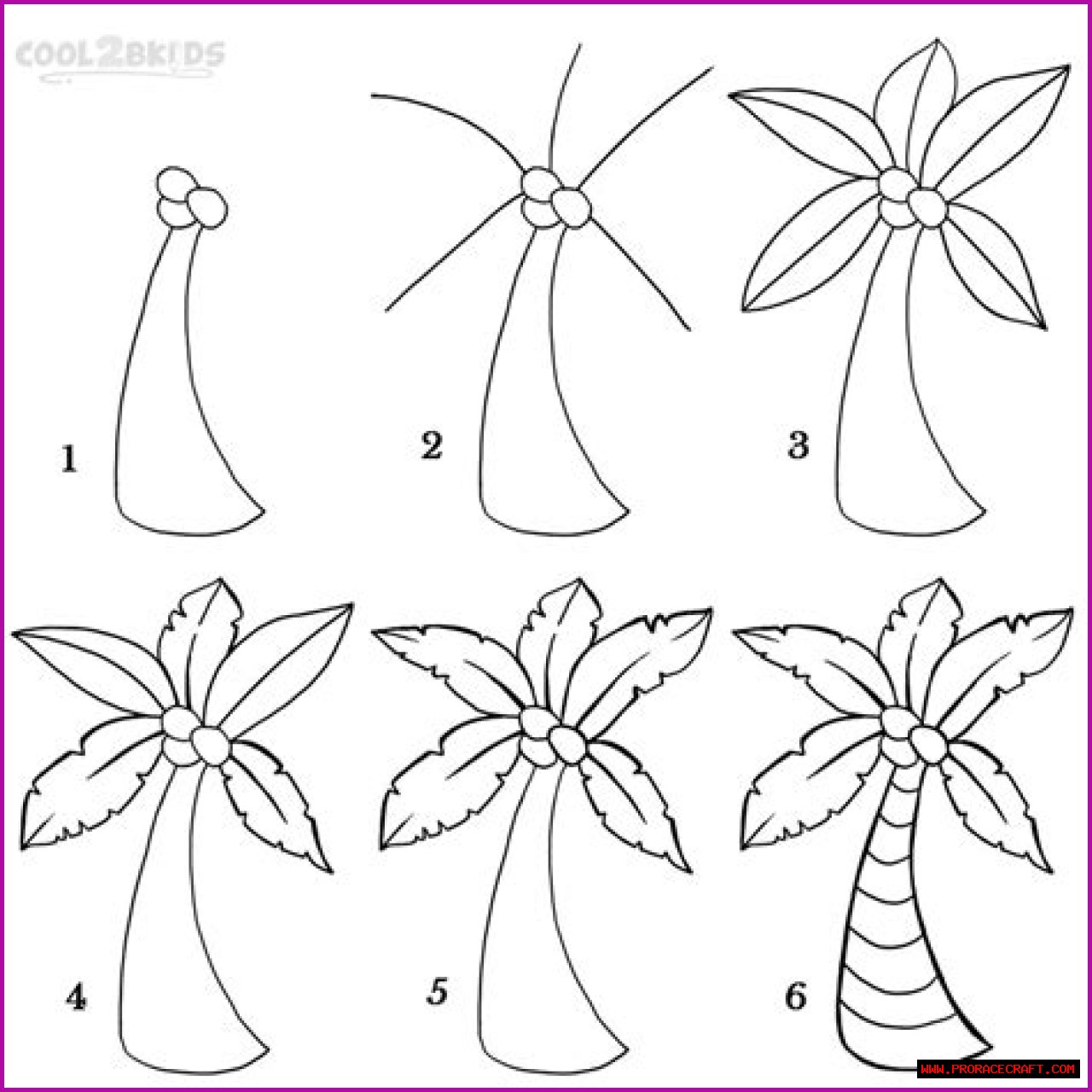 COOL2BKIDS

1

2

3

4

5

6

WWW.PRORACECRAFT.COM